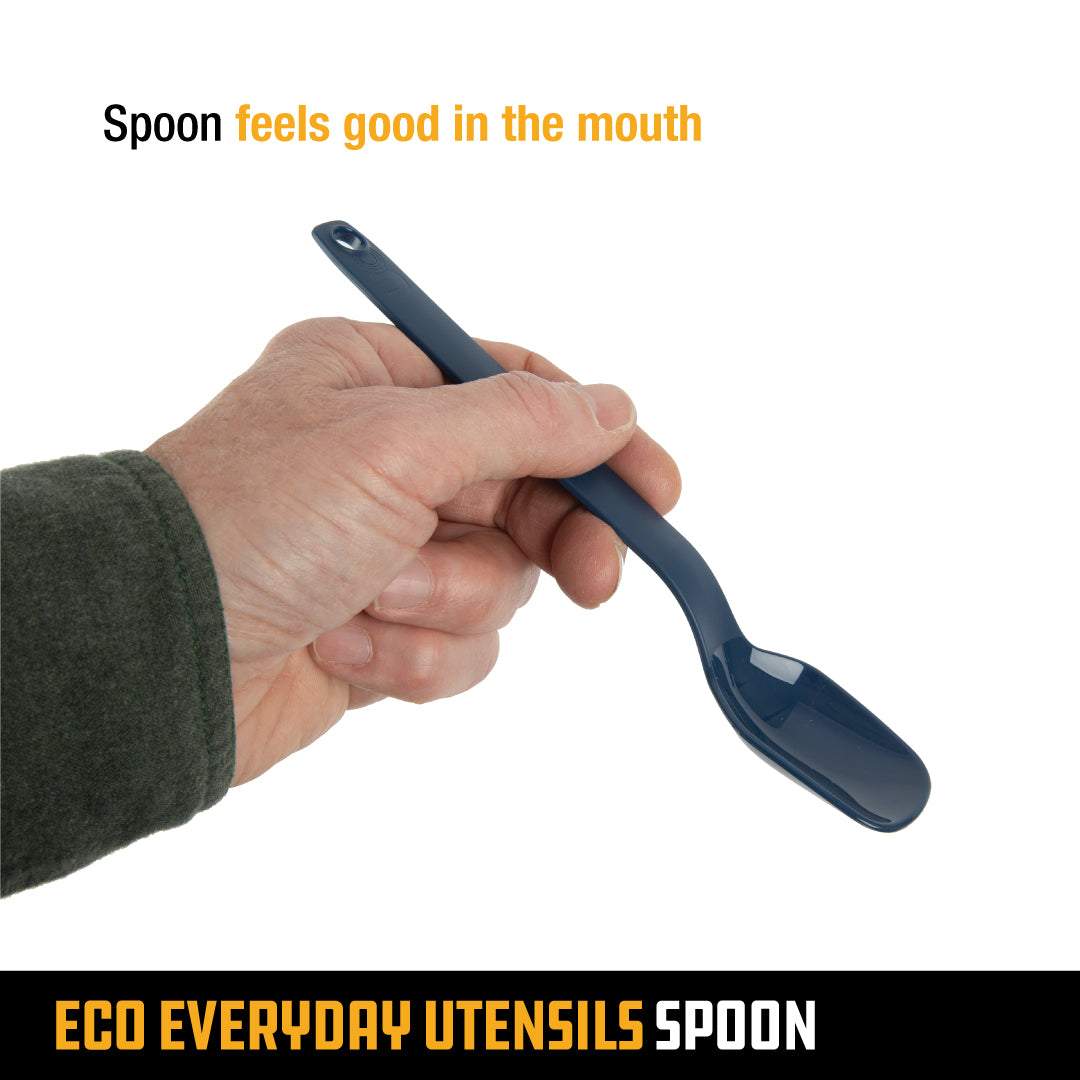 Spoon feels good in the mouth

ECO EVERYDAY UTENSILS SPOON