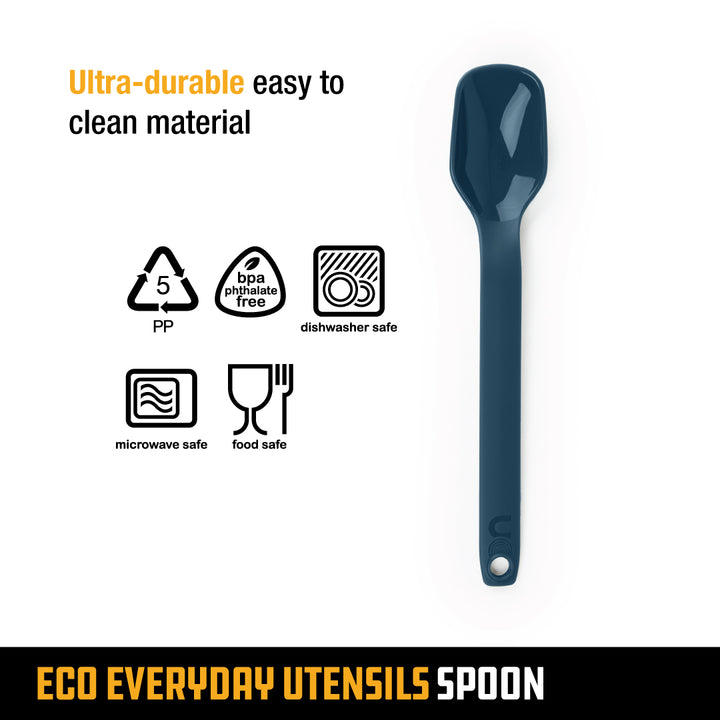 Ultra-durable easy to clean material

5
PP

bpa
phthalate
free

dishwasher safe

microwave safe

food safe

ECO EVERYDAY UTENSILS SPOON