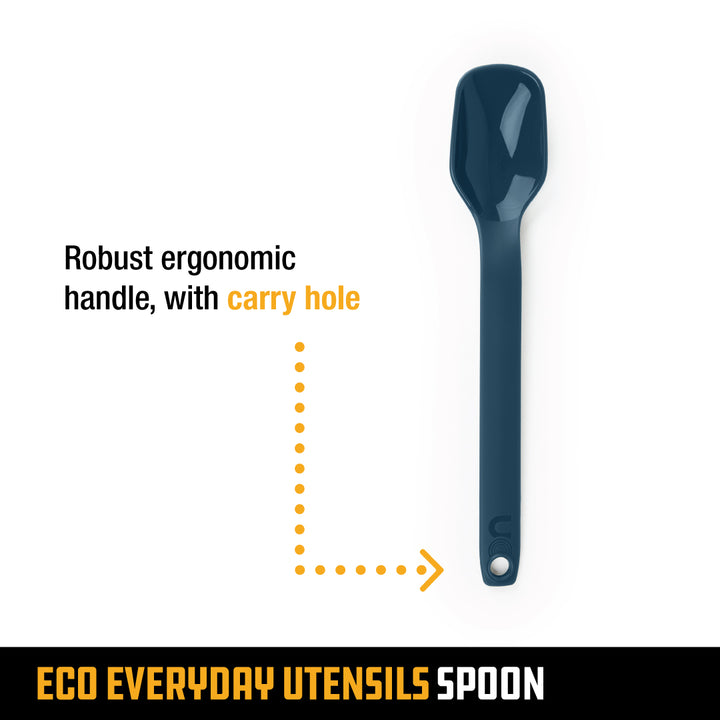 Robust ergonomic handle, with carry hole

ECO EVERYDAY UTENSILS SPOON