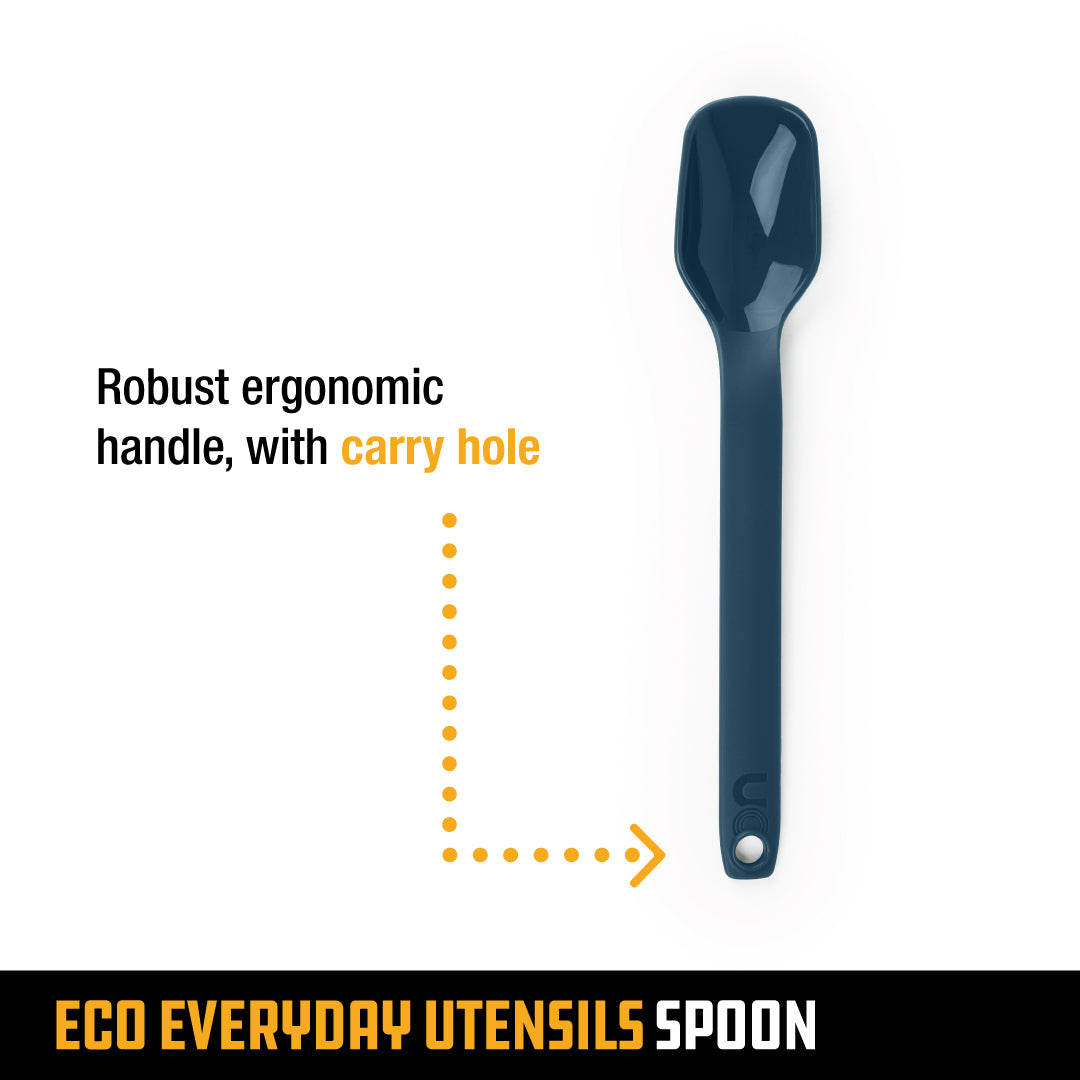 Robust ergonomic handle, with carry hole

UCO

ECO EVERYDAY UTENSILS SPOON