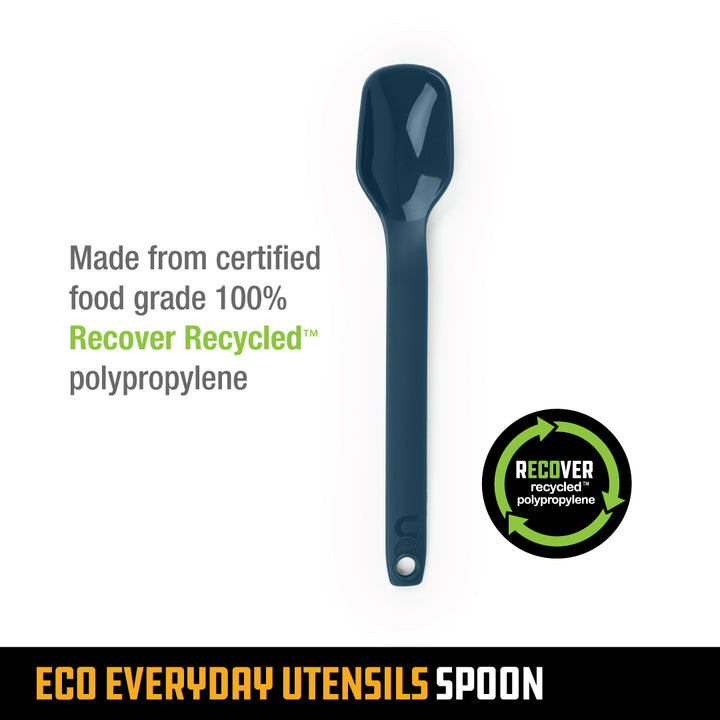 Made from certified food grade 100% Recover Recycled™ polypropylene

RECOVER
recycled™
polypropylene

ECO EVERYDAY UTENSILS SPOON