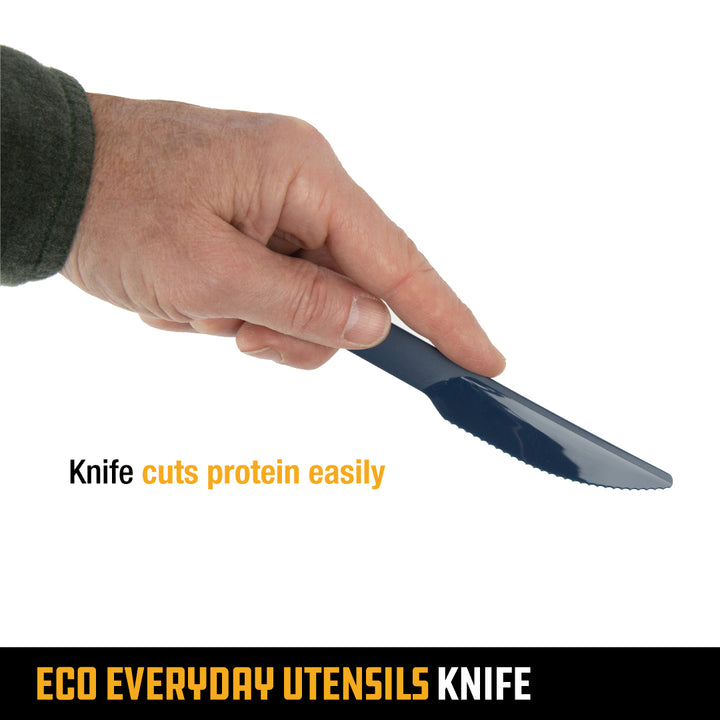 Knife cuts protein easily

ECO EVERYDAY UTENSILS KNIFE