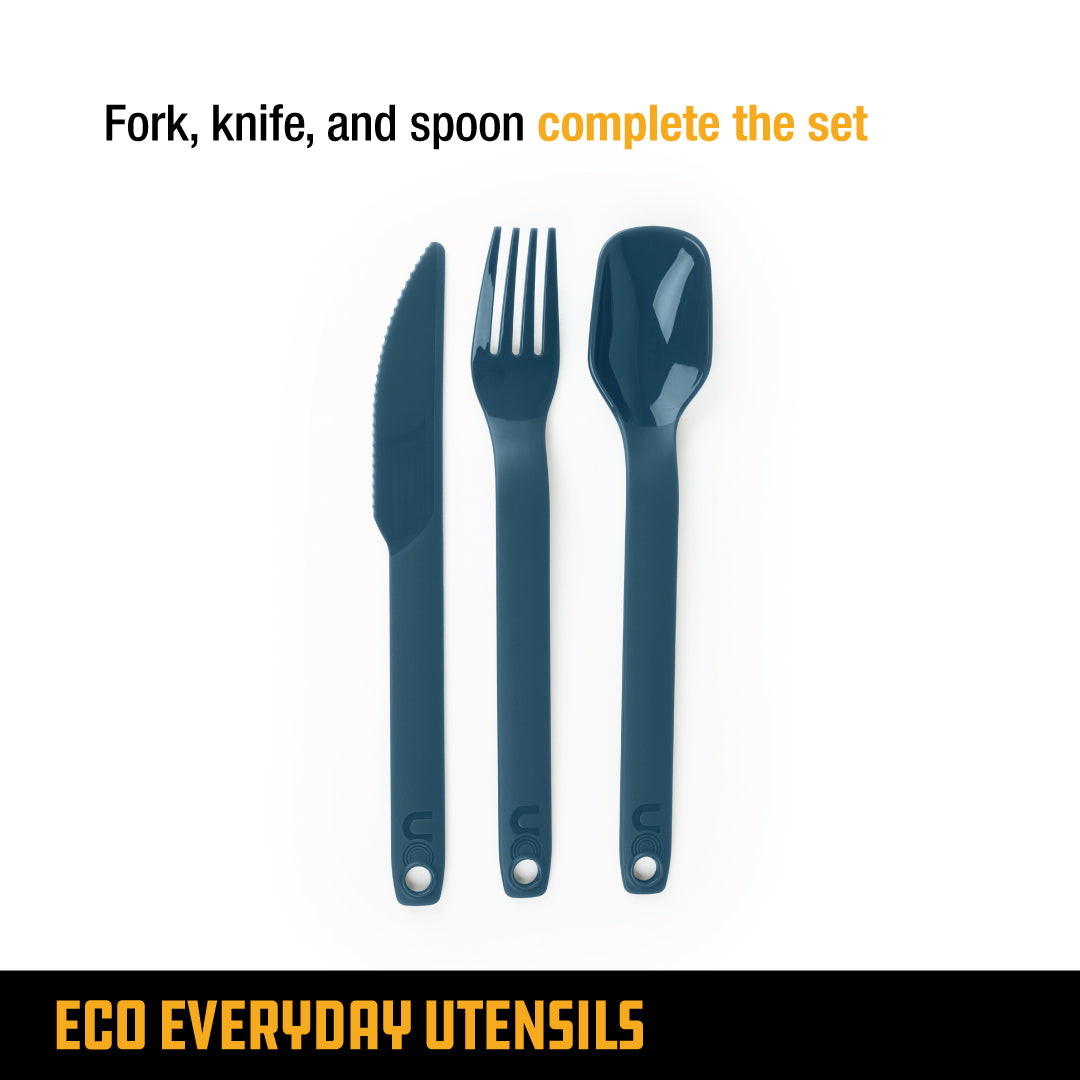 Fork, knife, and spoon complete the set

UCO

UCO

UCO

ECO EVERYDAY UTENSILS