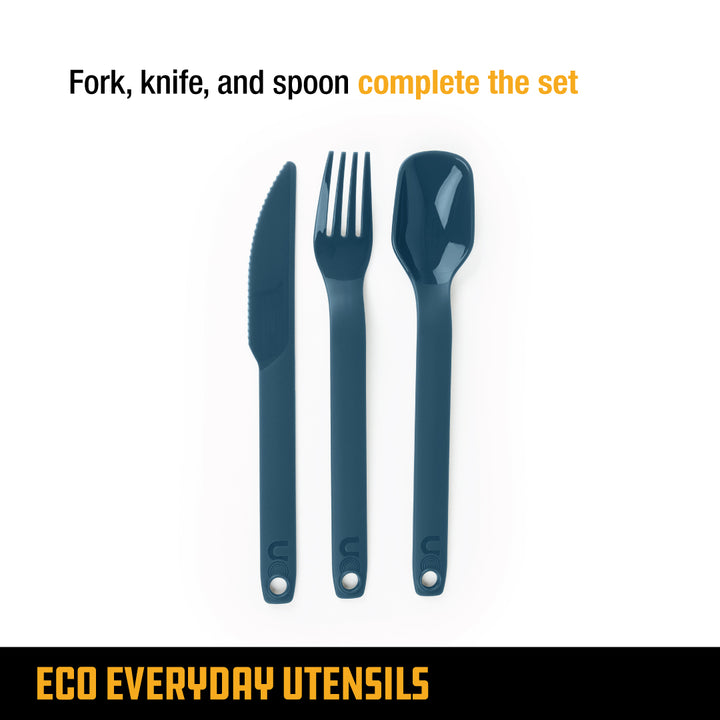 Fork, knife, and spoon complete the set

ECO EVERYDAY UTENSILS